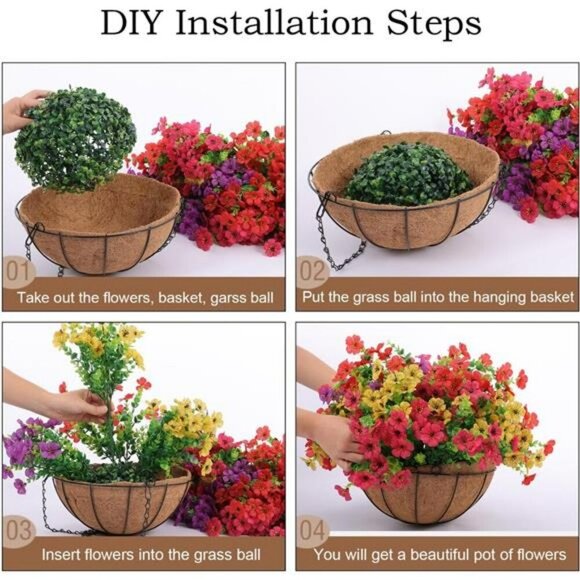 DIY Installation Steps

01
Take out the flowers, basket, garss ball

02
Put the grass ball into the hanging basket

03
Insert flowers into the grass ball

04
You will get a beautiful pot of flowers